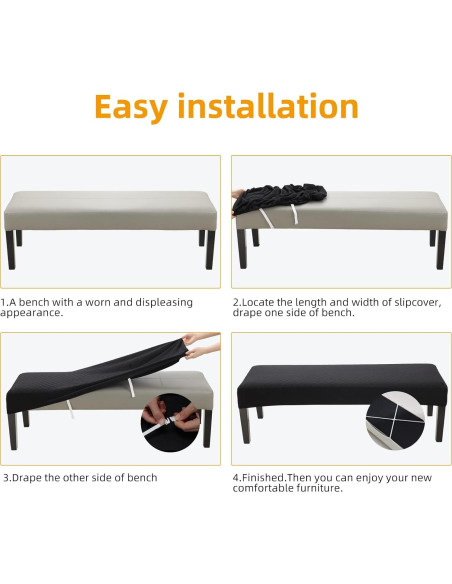 Easy installation

1.A bench with a worn and displeasing appearance.

2.Locate the length and width of slipcover, drape one side of bench.

3.Drape the other side of bench

4.Finished.Then you can enjoy your new comfortable furniture.