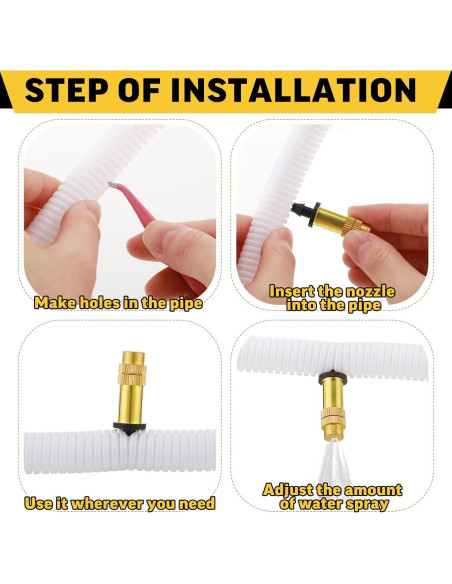 STEP OF INSTALLATION

Make holes in the pipe

Insert the nozzle into the pipe

Use it wherever you need

Adjust the amount of water spray