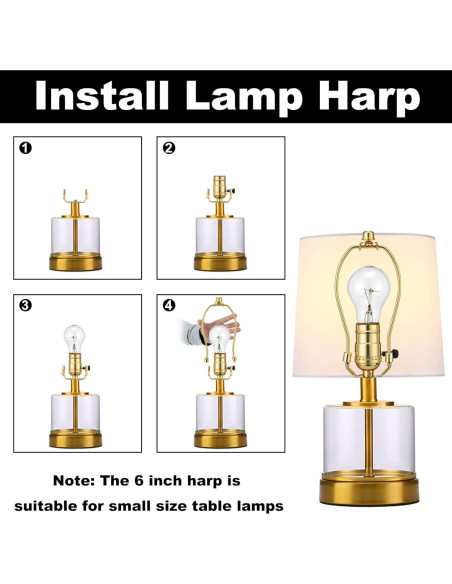 Install Lamp Harp

1

2

3

4

Note: The 6 inch harp is suitable for small size table lamps