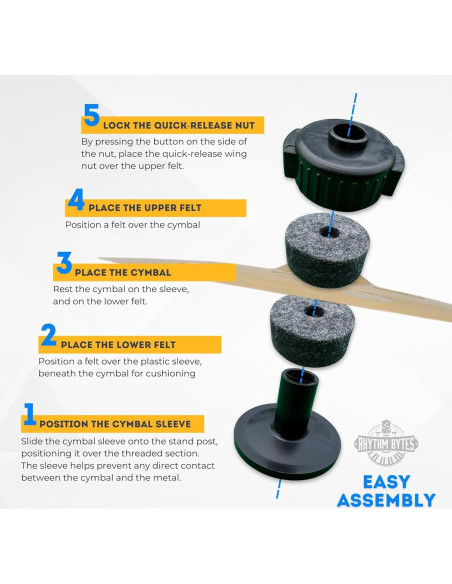 5 LOCK THE QUICK-RELEASE NUT

By pressing the button on the side of the nut, place the quick-release wing nut over the upper felt.

4 PLACE THE UPPER FELT

Position a felt over the cymbal

3 PLACE THE CYMBAL

Rest the cymbal on the sleeve, and on the lower felt.

2 PLACE THE LOWER FELT

Position a felt over the plastic sleeve, beneath the cymbal for cushioning

1 POSITION THE CYMBAL SLEEVE

Slide the cymbal sleeve onto the stand post, positioning it over the threaded section. The sleeve helps prevent any direct contact between the cymbal and the metal.

RHYTHM BYTES

EASY ASSEMBLY