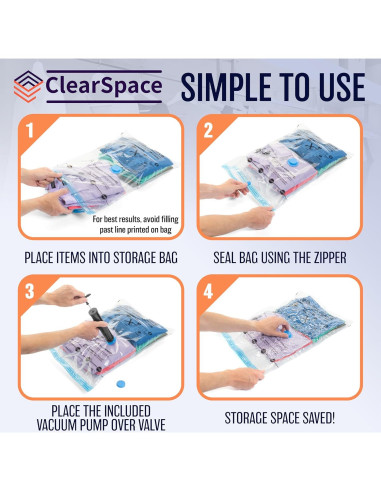 ClearSpace

SIMPLE TO USE

1

For best results, avoid filling past line printed on bag

PLACE ITEMS INTO STORAGE BAG

2

SEAL BAG USING THE ZIPPER

3

PLACE THE INCLUDED VACUUM PUMP OVER VALVE

4

STORAGE SPACE SAVED!