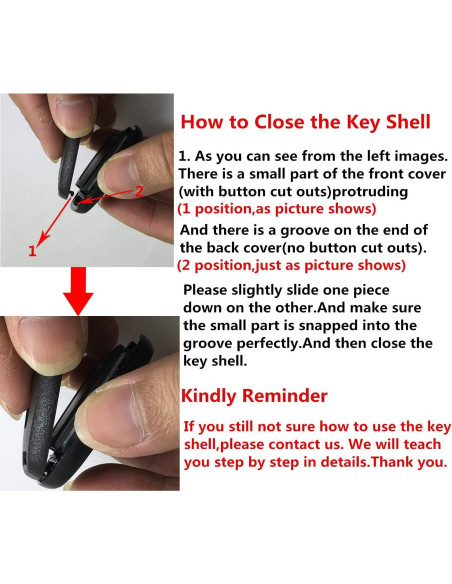 2

1

How to Close the Key Shell

1. As you can see from the left images. There is a small part of the front cover (with button cut outs)protruding (1 position,as picture shows)

And there is a groove on the end of the back cover(no button cut outs). (2 position,just as picture shows)

Please slightly slide one piece down on the other.And make sure the small part is snapped into the groove perfectly.And then close the key shell.

Kindly Reminder

If you still not sure how to use the key shell,please contact us. We will teach you step by step in details.Thank you.