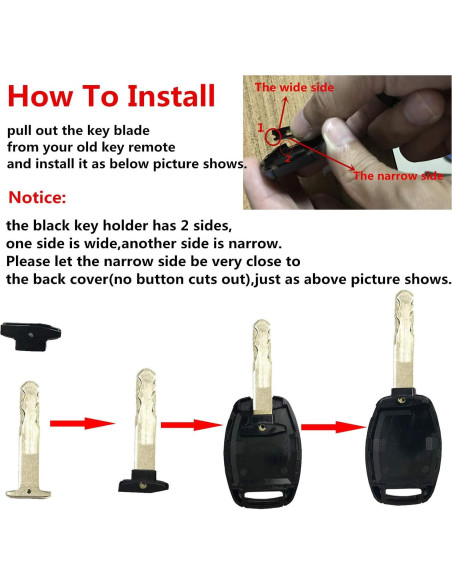 How To Install

pull out the key blade from your old key remote and install it as below picture shows.

The wide side
1
2
The narrow side

Notice:

the black key holder has 2 sides, one side is wide,another side is narrow. Please let the narrow side be very close to the back cover(no button cuts out),just as above picture shows.