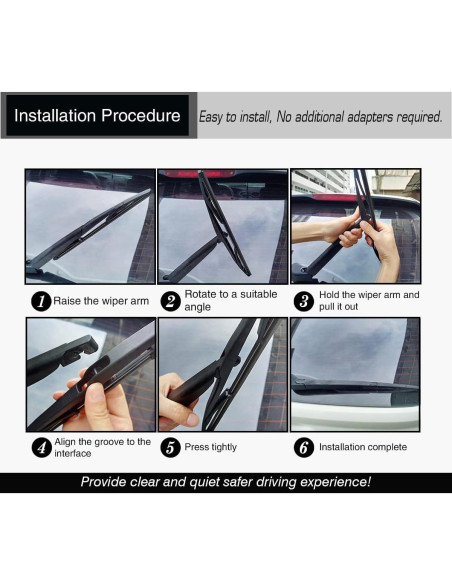 Installation Procedure

Easy to install, No additional adapters required.

1 Raise the wiper arm

2 Rotate to a suitable angle

3 Hold the wiper arm and pull it out

4 Align the groove to the interface

5 Press tightly

6 Installation complete

Provide clear and quiet safer driving experience!