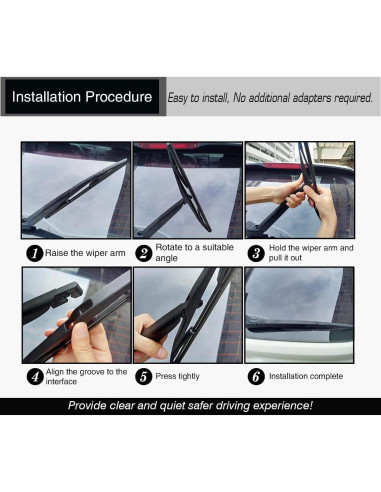 Installation Procedure

Easy to install, No additional adapters required.

1 Raise the wiper arm

2 Rotate to a suitable angle

3 Hold the wiper arm and pull it out

4 Align the groove to the interface

5 Press tightly

6 Installation complete

Provide clear and quiet safer driving experience!