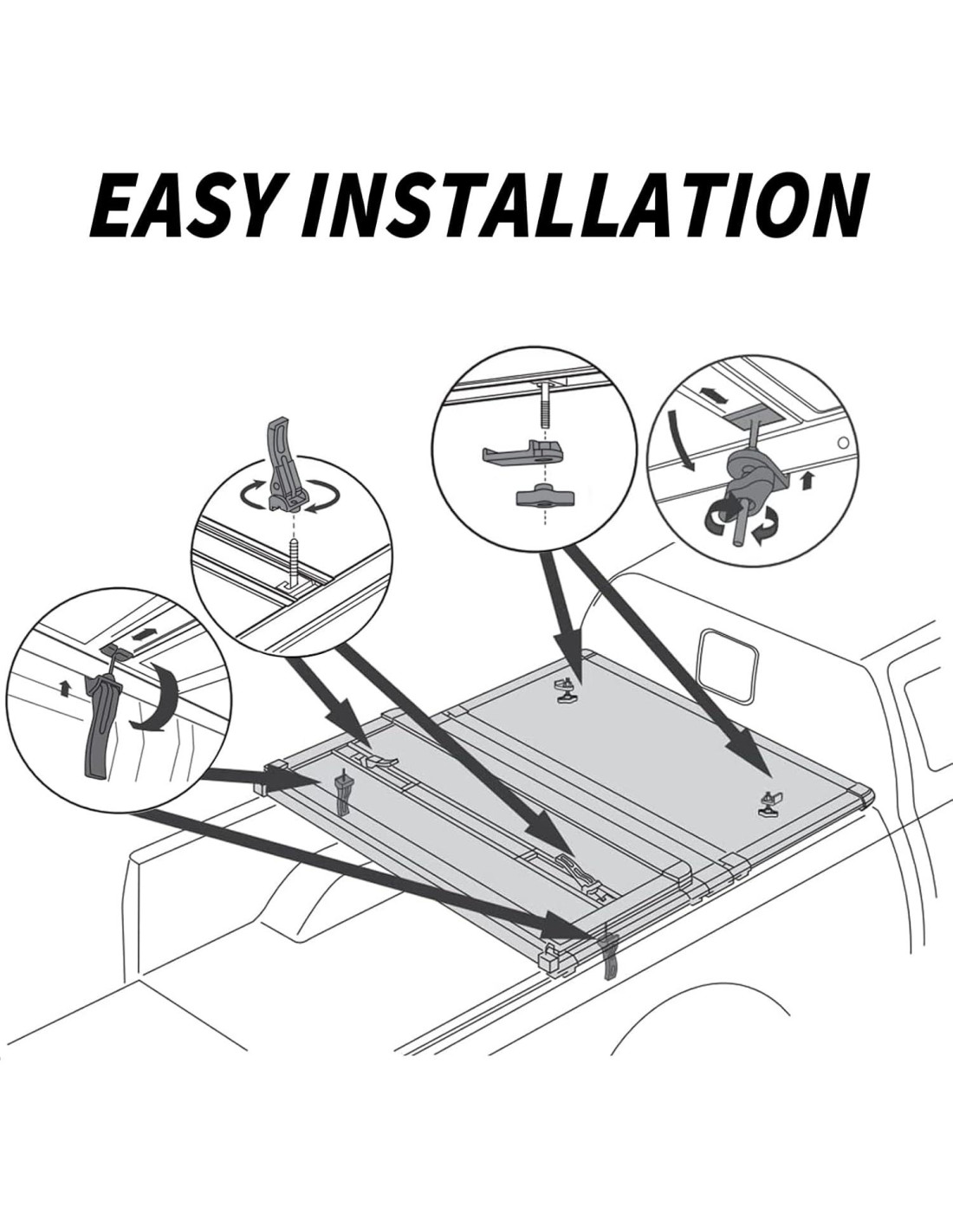 EASY INSTALLATION