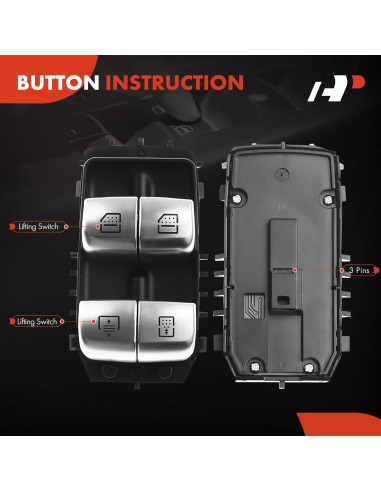 BUTTON INSTRUCTION

Lifting Switch

Lifting Switch

3 Pins