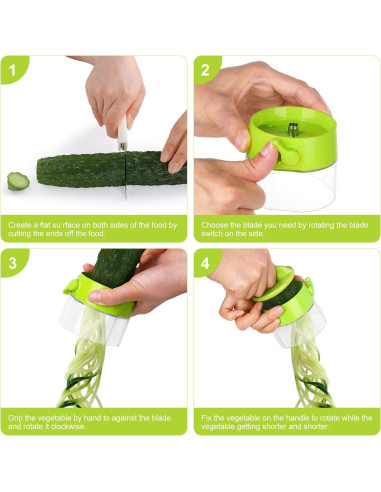 1

Create a flat su rface on both sides of the food by cutting the ends off the food.

2

Choose the blade you need by rotating the blade switch on the side.

3

Grip the vegetable by hand to against the blade and rotate it clockwise.

4

Fix the vegetable on the handle to rotate while the vegetable getting shorter and shorter.