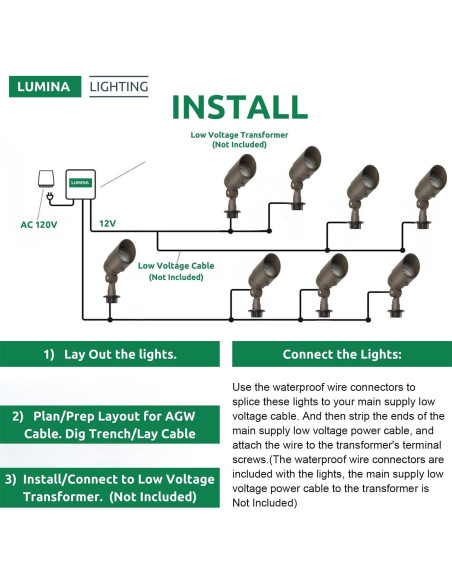 LUMINA LIGHTING

INSTALL

Low Voltage Transformer
(Not Included)

LUMINA

AC 120V

12V

Low Voltage Cable
(Not Included)

1) Lay Out the lights.

2) Plan/Prep Layout for AGW Cable. Dig Trench/Lay Cable

3) Install/Connect to Low Voltage Transformer. (Not Included)

Connect the Lights:

Use the waterproof wire connectors to splice these lights to your main supply low voltage cable. And then strip the ends of the main supply low voltage power cable, and attach the wire to the transformer's terminal screws.(The waterproof wire connectors are included with the lights, the main supply low voltage power cable to the transformer is Not Included)