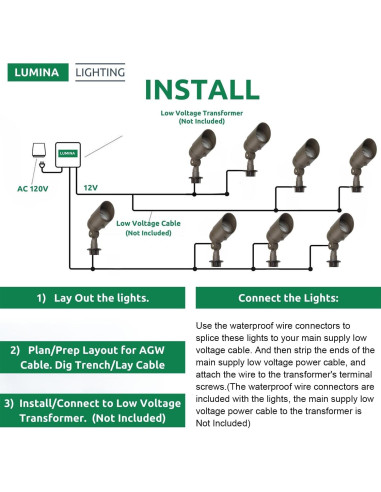 LUMINA LIGHTING

INSTALL

Low Voltage Transformer
(Not Included)

LUMINA

AC 120V

12V

Low Voltage Cable
(Not Included)

1) Lay Out the lights.

2) Plan/Prep Layout for AGW Cable. Dig Trench/Lay Cable

3) Install/Connect to Low Voltage Transformer. (Not Included)

Connect the Lights:

Use the waterproof wire connectors to splice these lights to your main supply low voltage cable. And then strip the ends of the main supply low voltage power cable, and attach the wire to the transformer's terminal screws.(The waterproof wire connectors are included with the lights, the main supply low voltage power cable to the transformer is Not Included)