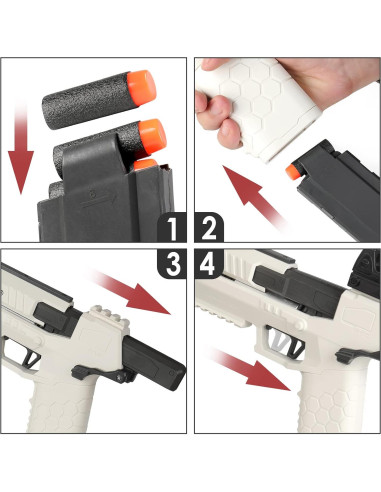 1
2
3
4