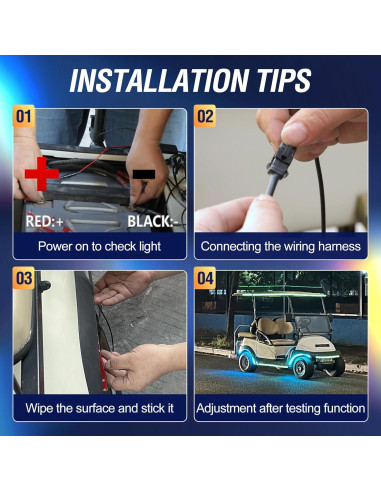 INSTALLATION TIPS

01

RED:+ BLACK:-

Power on to check light

02

Connecting the wiring harness

03

Wipe the surface and stick it

04

Adjustment after testing function