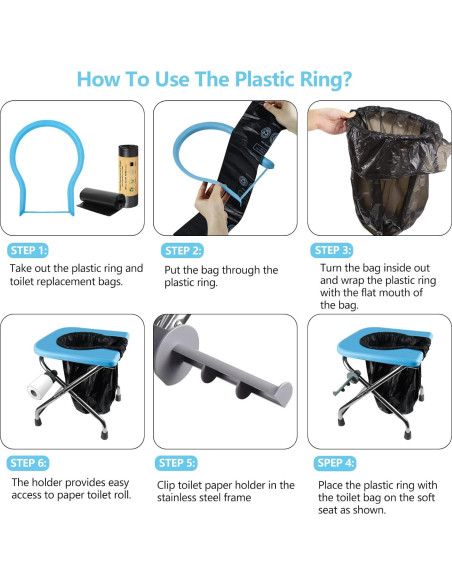 How To Use The Plastic Ring?

STEP 1:
Take out the plastic ring and toilet replacement bags.

STEP 2:
Put the bag through the plastic ring.

STEP 3:
Turn the bag inside out and wrap the plastic ring with the flat mouth of the bag.

STEP 6:
The holder provides easy access to paper toilet roll.

STEP 5:
Clip toilet paper holder in the stainless steel frame

SPEP 4:
Place the plastic ring with the toilet bag on the soft seat as shown.