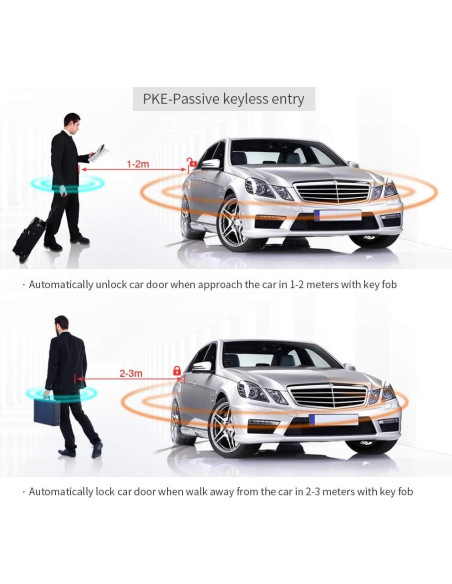 PKE-Passive keyless entry

1-2m

· Automatically unlock car door when approach the car in 1-2 meters with key fob

2-3m

· Automatically lock car door when walk away from the car in 2-3 meters with key fob