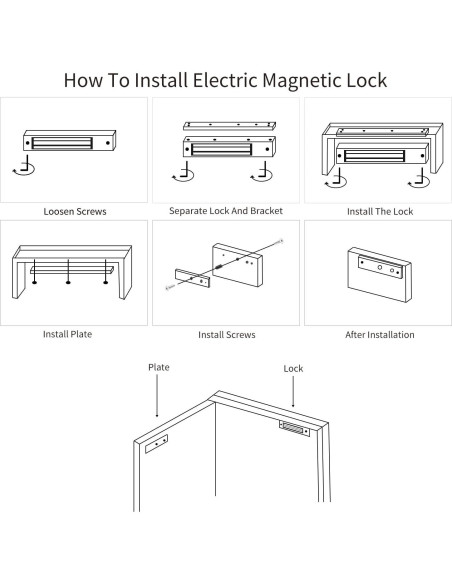 How To Install Electric Magnetic Lock

Loosen Screws

Separate Lock And Bracket

Install The Lock

Install Plate

Install Screws

After Installation

Plate

Lock