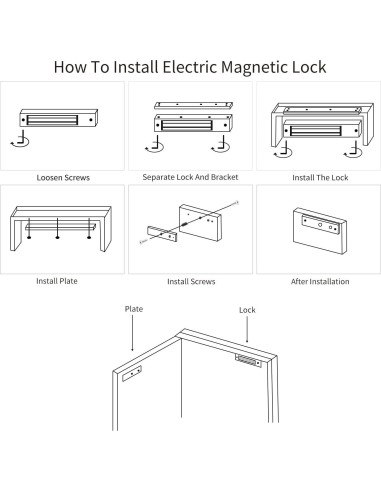 How To Install Electric Magnetic Lock

Loosen Screws

Separate Lock And Bracket

Install The Lock

Install Plate

Install Screws

After Installation

Plate

Lock