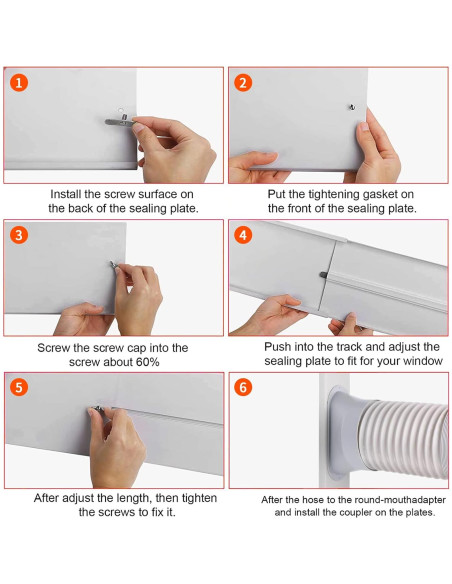 1

Install the screw surface on the back of the sealing plate.

2

Put the tightening gasket on the front of the sealing plate.

3

Screw the screw cap into the screw about 60%

4

Push into the track and adjust the sealing plate to fit for your window

5

After adjust the length, then tighten the screws to fix it.

6

After the hose to the round-mouthadapter and install the coupler on the plates.