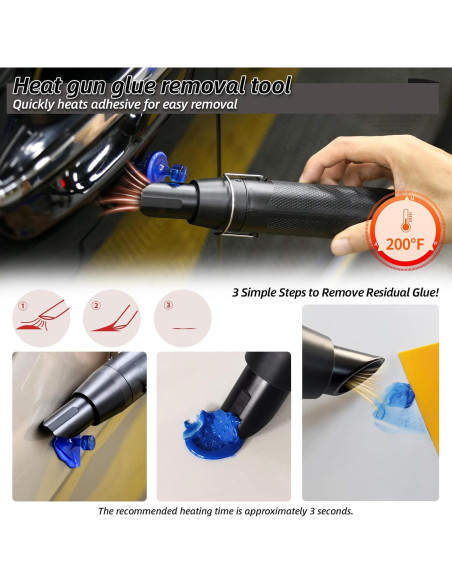 Heat gun glue removal tool
Quickly heats adhesive for easy removal

200°F

3 Simple Steps to Remove Residual Glue!

①

②

③

The recommended heating time is approximately 3 seconds.