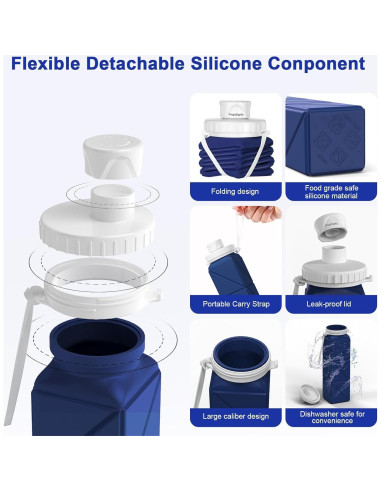 Flexible Detachable Silicone Conponent

Folding design

Food grade safe silicone material

Portable Carry Strap

Leak-proof lid

Large caliber design

Dishwasher safe for convenience