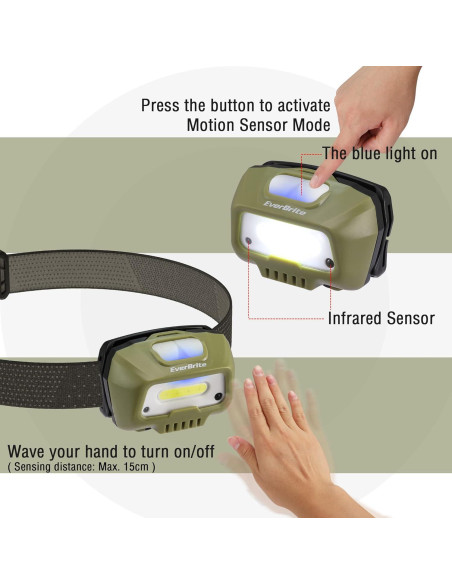 Press the button to activate Motion Sensor Mode

The blue light on

EverBrite

Infrared Sensor

EverBrite

Wave your hand to turn on/off
( Sensing distance: Max. 15cm )