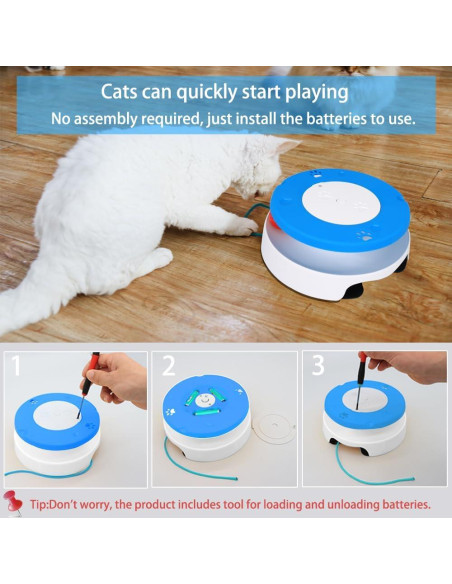 Cats can quickly start playing
No assembly required, just install the batteries to use.

1

2

3

Tip:Don't worry, the product includes tool for loading and unloading batteries.