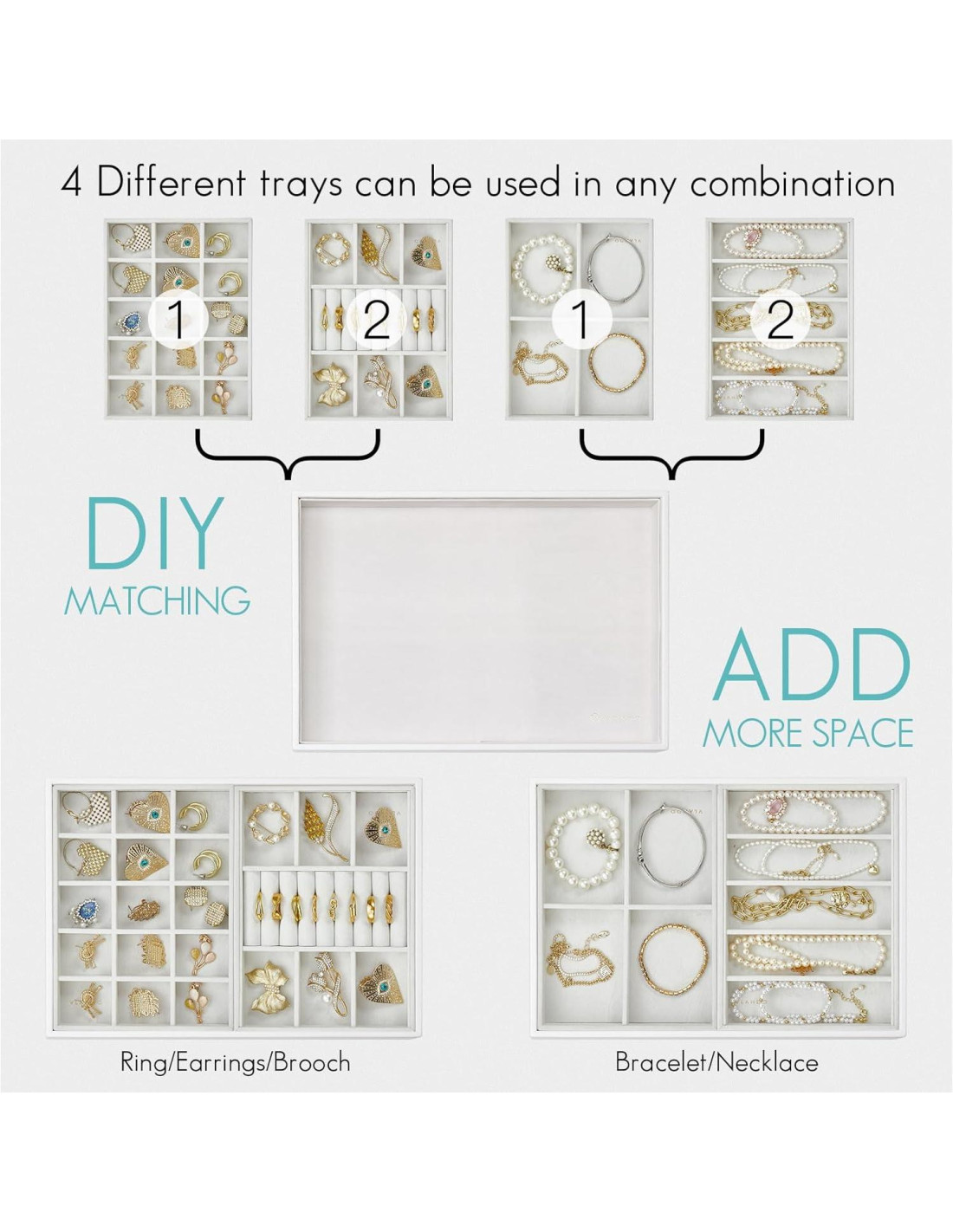 4 Different trays can be used in any combination

1

2

1

2

DIY
MATCHING

ADD
MORE SPACE

Ring/Earrings/Brooch

Bracelet/Necklace