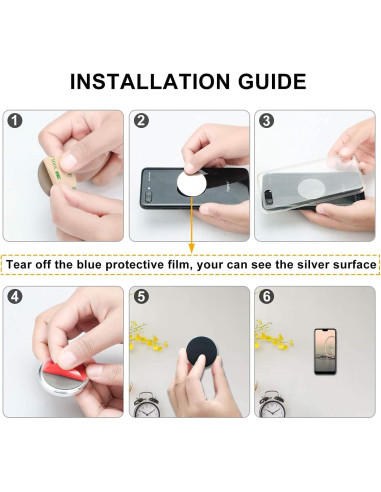 INSTALLATION GUIDE

1

2

3

Tear off the blue protective film, your can see the silver surface

4

5

6