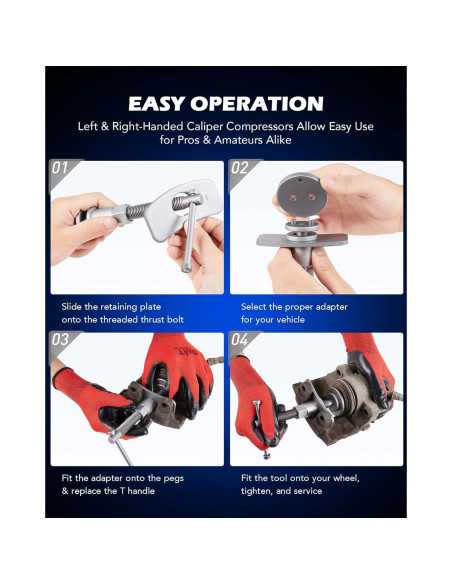 EASY OPERATION

Left & Right-Handed Caliper Compressors Allow Easy Use for Pros & Amateurs Alike

01

Slide the retaining plate onto the threaded thrust bolt

02

Select the proper adapter for your vehicle

03

Fit the adapter onto the pegs & replace the T handle

04

Fit the tool onto your wheel, tighten, and service