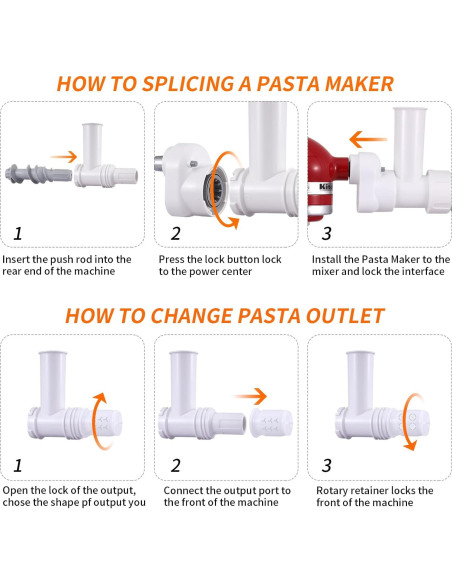 HOW TO SPLICING A PASTA MAKER

1

Insert the push rod into the rear end of the machine

2

Press the lock button lock to the power center

3

Install the Pasta Maker to the mixer and lock the interface

HOW TO CHANGE PASTA OUTLET

1

Open the lock of the output, chose the shape pf output you

2

Connect the output port to the front of the machine

3

Rotary retainer locks the front of the machine