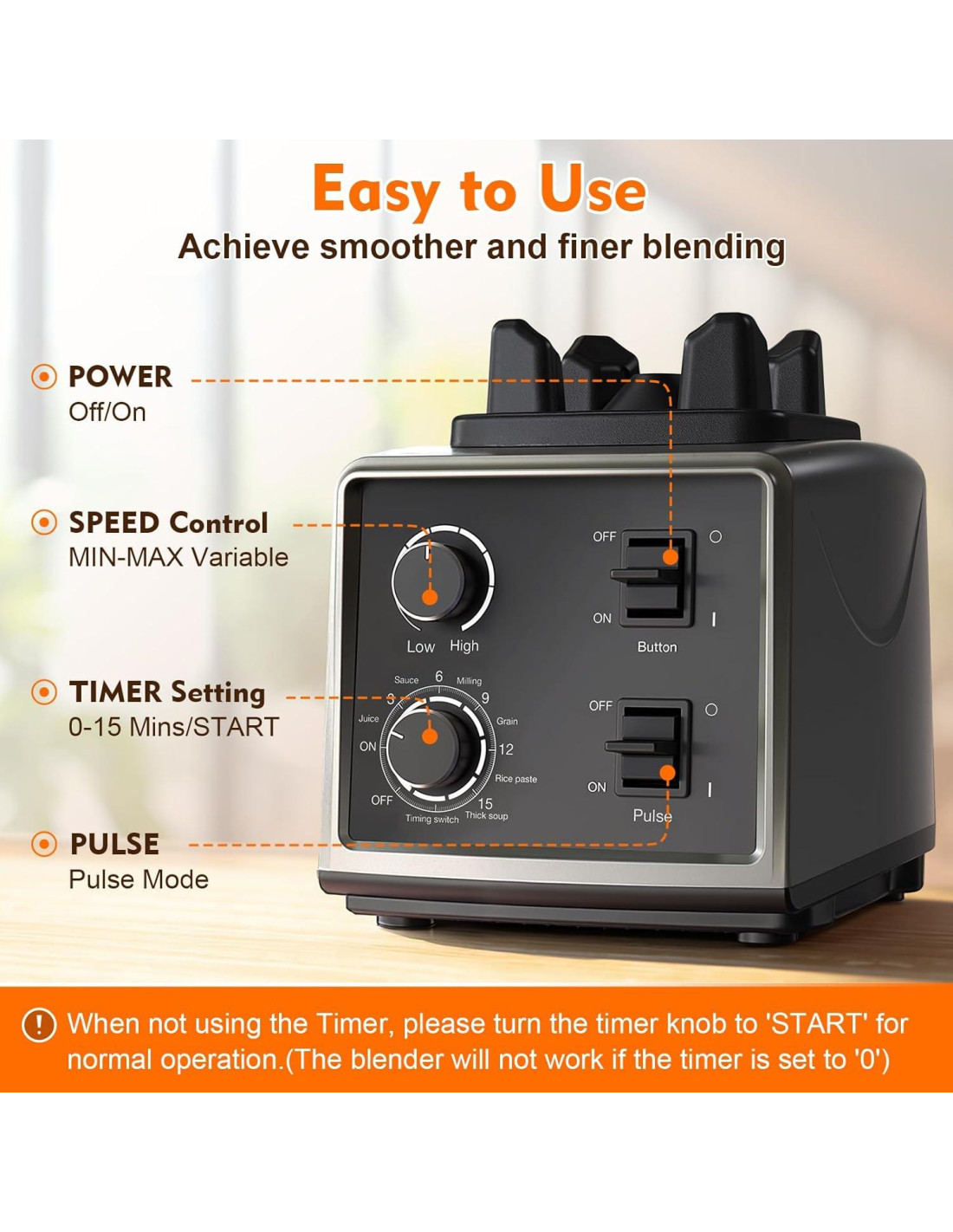 Easy to Use

Achieve smoother and finer blending

POWER
Off/On

SPEED Control
MIN-MAX Variable

TIMER Setting
0-15 Mins/START

PULSE
Pulse Mode

Low High

OFF
ON
Button

Sauce 6 Milling
3 9
Juice Grain
ON 12
Rice paste
OFF 15
Timing switch Thick soup

OFF
ON
Pulse

When not using the Timer, please turn the timer knob to 'START' for normal operation.(The blender will not work if the timer is set to '0')