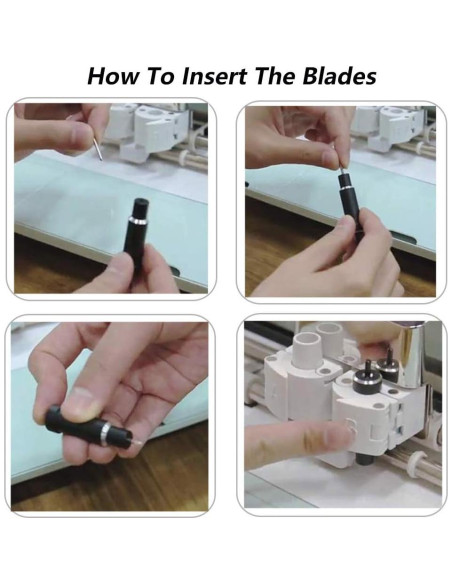 How To Insert The Blades