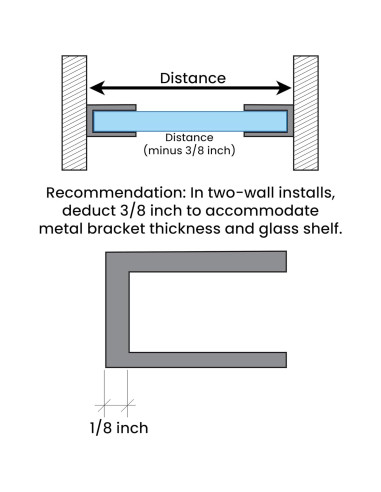 Distance

Distance
(minus 3/8 inch)

Recommendation: In two-wall installs, deduct 3/8 inch to accommodate metal bracket thickness and glass shelf.

1/8 inch