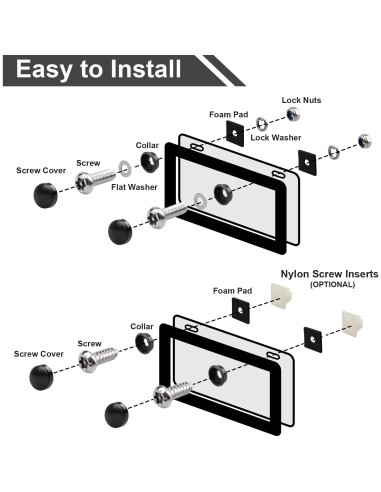 Easy to Install

Lock Nuts

Foam Pad

Lock Washer

Collar

Screw

Screw Cover

Flat Washer

Nylon Screw Inserts
(OPTIONAL)

Foam Pad

Collar

Screw

Screw Cover