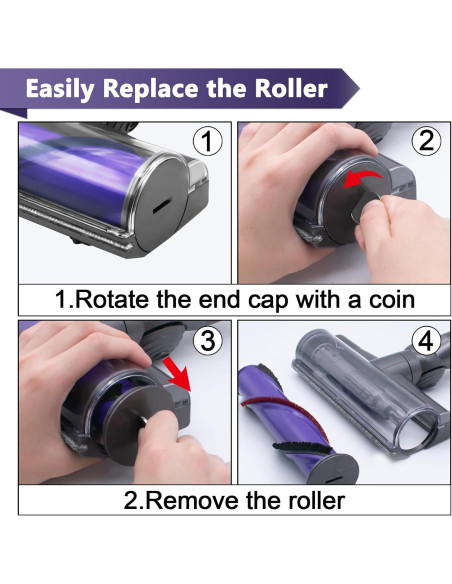 Easily Replace the Roller

1

2

1.Rotate the end cap with a coin

3

4

2.Remove the roller