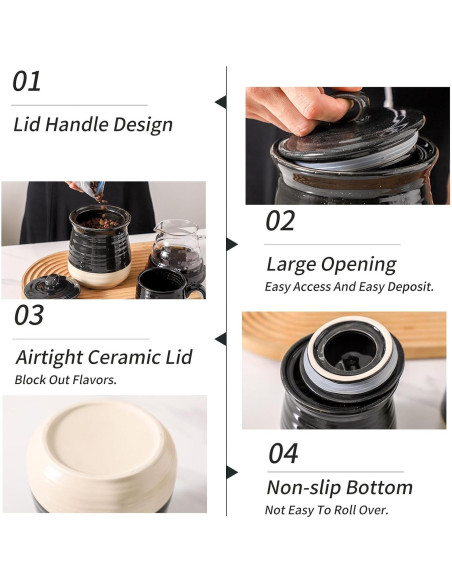 01

Lid Handle Design

02

Large Opening

Easy Access And Easy Deposit.

03

Airtight Ceramic Lid

Block Out Flavors.

04

Non-slip Bottom

Not Easy To Roll Over.