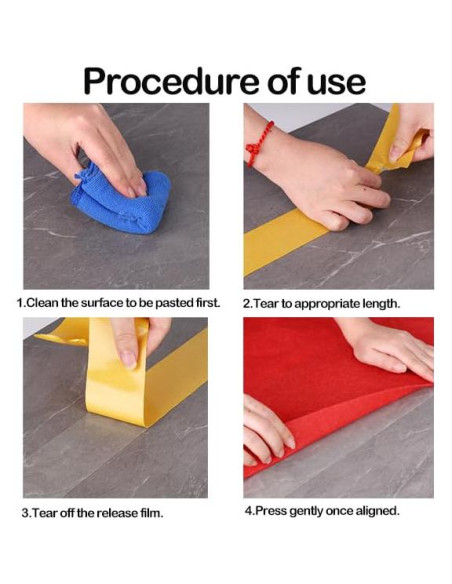 Procedure of use

1.Clean the surface to be pasted first.

2.Tear to appropriate length.

3.Tear off the release film.

4.Press gently once aligned.