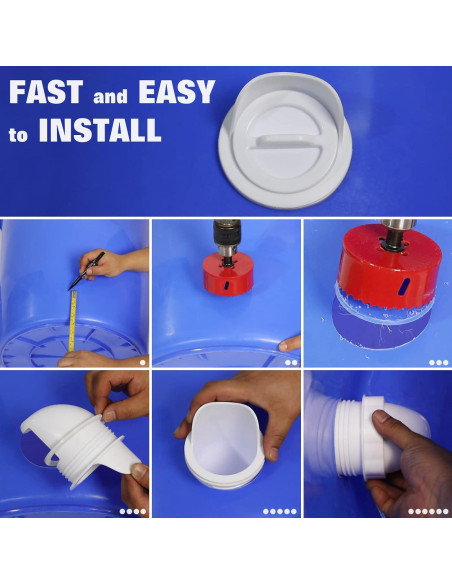 FAST and EASY to INSTALL