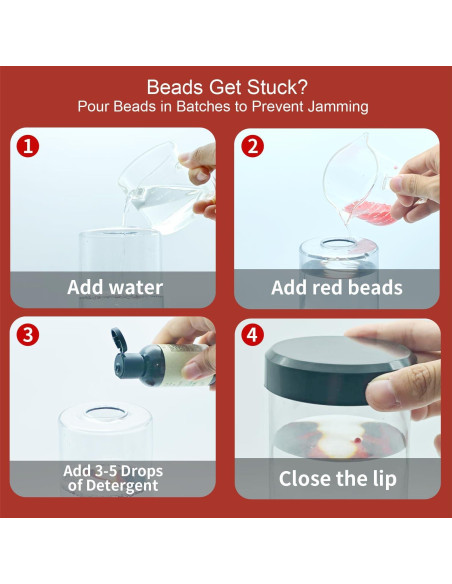 Beads Get Stuck?
Pour Beads in Batches to Prevent Jamming

1
Add water

2
Add red beads

3
Add 3-5 Drops of Detergent

4
Close the lip