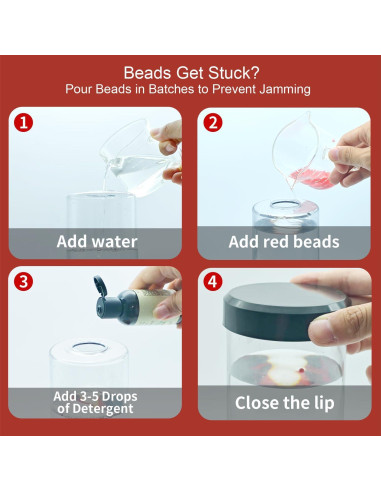 Beads Get Stuck?
Pour Beads in Batches to Prevent Jamming

1
Add water

2
Add red beads

3
Add 3-5 Drops of Detergent

4
Close the lip