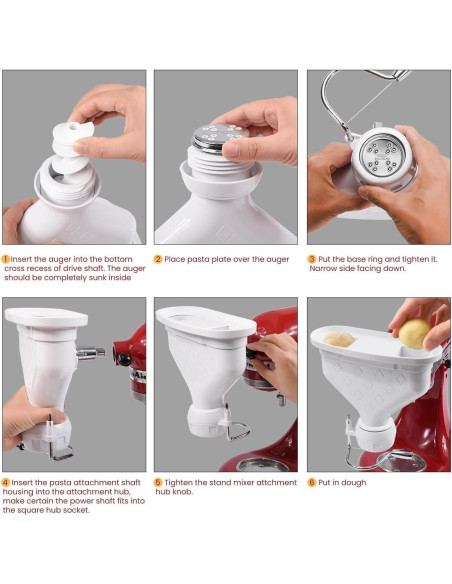 1 Insert the auger into the bottom cross recess of drive shaft. The auger should be completely sunk inside

2 Place pasta plate over the auger

3 Put the base ring and tighten it. Narrow side facing down.

4 Insert the pasta attachment shaft housing into the attachment hub, make certain the power shaft fits into the square hub socket.

5 Tighten the stand mixer attchment hub knob.

6 Put in dough