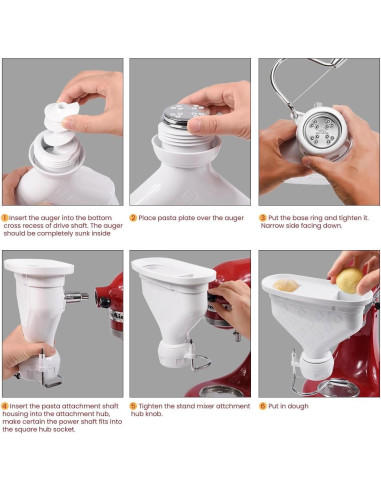 1 Insert the auger into the bottom cross recess of drive shaft. The auger should be completely sunk inside

2 Place pasta plate over the auger

3 Put the base ring and tighten it. Narrow side facing down.

4 Insert the pasta attachment shaft housing into the attachment hub, make certain the power shaft fits into the square hub socket.

5 Tighten the stand mixer attchment hub knob.

6 Put in dough