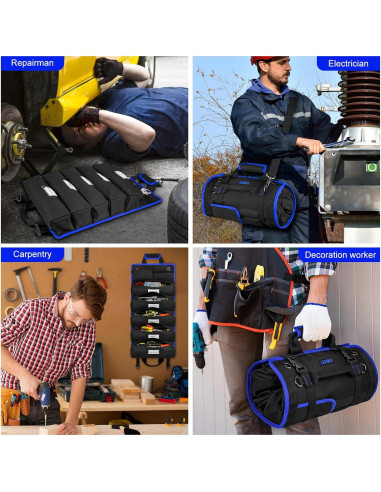 Repairman

Electrician

Carpentry

Decoration worker