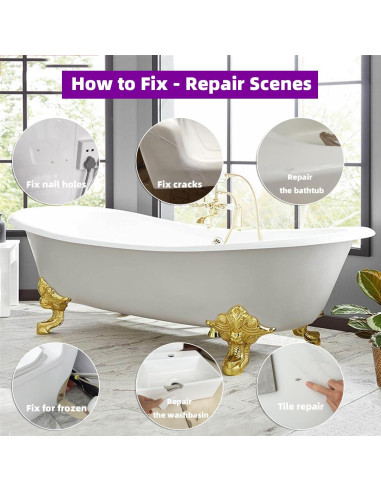 How to Fix - Repair Scenes

Fix nail holes

Fix cracks

Repair
the bathtub

Fix for frozen

Repair
the washbasin

Tile repair