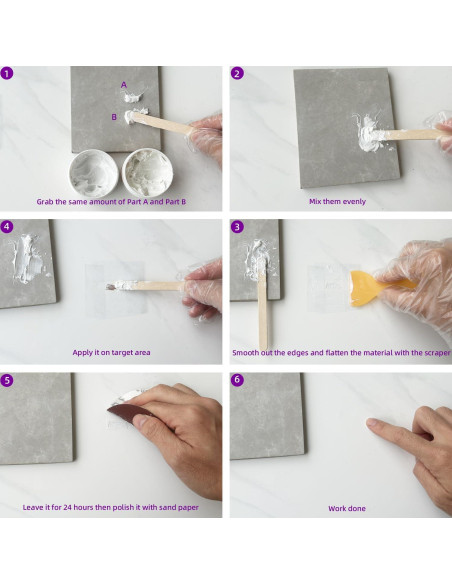 1
A
B
Grab the same amount of Part A and Part B

2
Mix them evenly

4
Apply it on target area

3
Smooth out the edges and flatten the material with the scraper

5
Leave it for 24 hours then polish it with sand paper

6
Work done