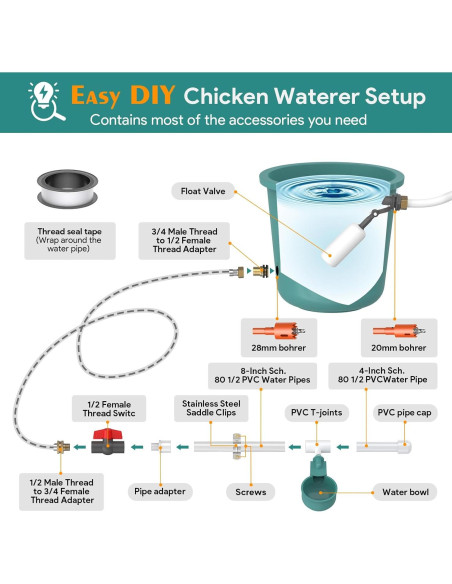 Easy DIY Chicken Waterer Setup
Contains most of the accessories you need

Float Valve

Thread seal tape
(Wrap around the water pipe)

3/4 Male Thread to 1/2 Female Thread Adapter

28mm bohrer

20mm bohrer

8-Inch Sch. 80 1/2 PVC Water Pipes

4-Inch Sch. 80 1/2 PVCWater Pipe

1/2 Female Thread Switc

Stainless Steel Saddle Clips

PVC T-joints

PVC pipe cap

1/2 Male Thread to 3/4 Female Thread Adapter

Pipe adapter

Screws

Water bowl