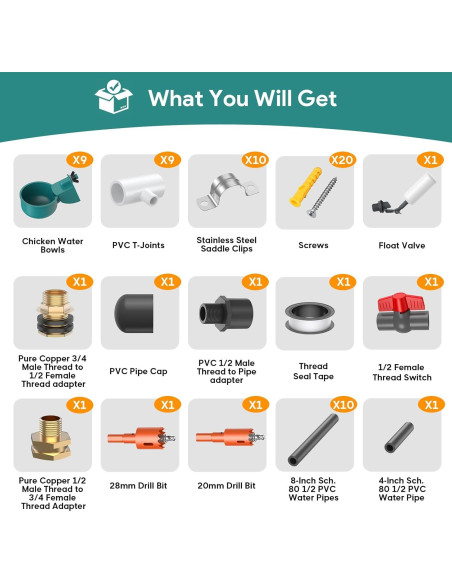 What You Will Get

X9
Chicken Water Bowls

X9
PVC T-Joints

X10
Stainless Steel Saddle Clips

X20
Screws

X1
Float Valve

X1
Pure Copper 3/4 Male Thread to 1/2 Female Thread adapter

X1
PVC Pipe Cap

X1
PVC 1/2 Male Thread to Pipe adapter

X1
Thread Seal Tape

X1
1/2 Female Thread Switch

X1
Pure Copper 1/2 Male Thread to 3/4 Female Thread Adapter

X1
28mm Drill Bit

X1
20mm Drill Bit

X10
8-Inch Sch. 80 1/2 PVC Water Pipes

X1
4-Inch Sch. 80 1/2 PVC Water Pipe