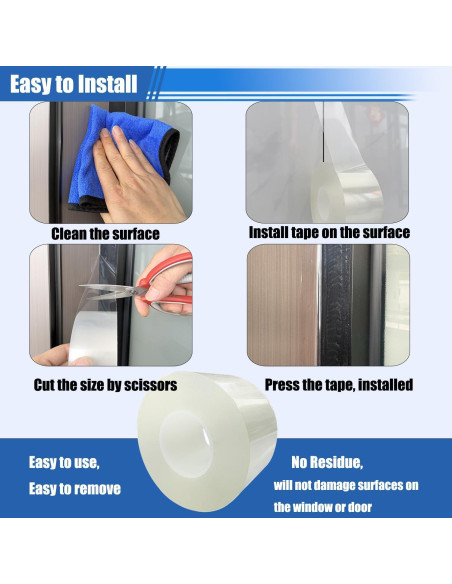 Easy to Install

Clean the surface

Install tape on the surface

Cut the size by scissors

Press the tape, installed

Easy to use,
Easy to remove

No Residue,
will not damage surfaces on the window or door