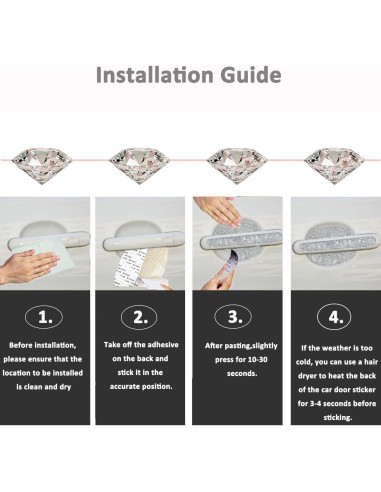 Installation Guide

1.

Before installation, please ensure that the location to be installed is clean and dry

2.

Take off the adhesive on the back and stick it in the accurate position.

3.

After pasting,slightly press for 10-30 seconds.

4.

If the weather is too cold, you can use a hair dryer to heat the back of the car door sticker for 3-4 seconds before sticking.