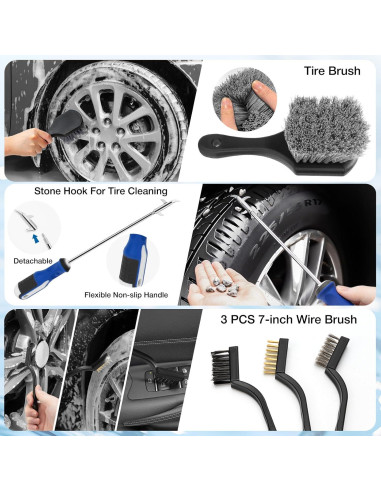 Tire Brush

Stone Hook For Tire Cleaning

Detachable

Flexible Non-slip Handle

3 PCS 7-inch Wire Brush