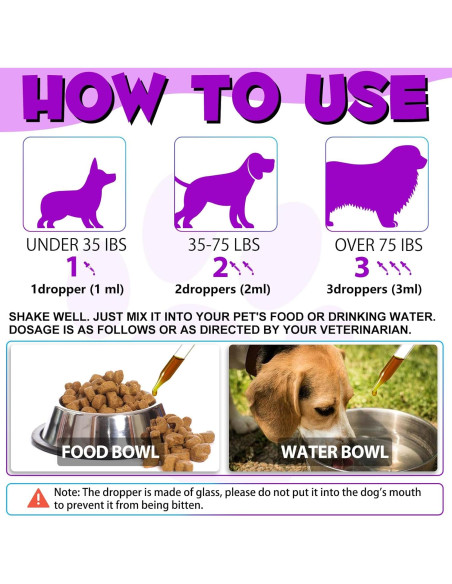 HOW TO USE

UNDER 35 IBS
1
1dropper (1 ml)

35-75 LBS
2
2droppers (2ml)

OVER 75 IBS
3
3droppers (3ml)

SHAKE WELL. JUST MIX IT INTO YOUR PET'S FOOD OR DRINKING WATER. DOSAGE IS AS FOLLOWS OR AS DIRECTED BY YOUR VETERINARIAN.

FOOD BOWL

WATER BOWL

Note: The dropper is made of glass, please do not put it into the dog's mouth to prevent it from being bitten.